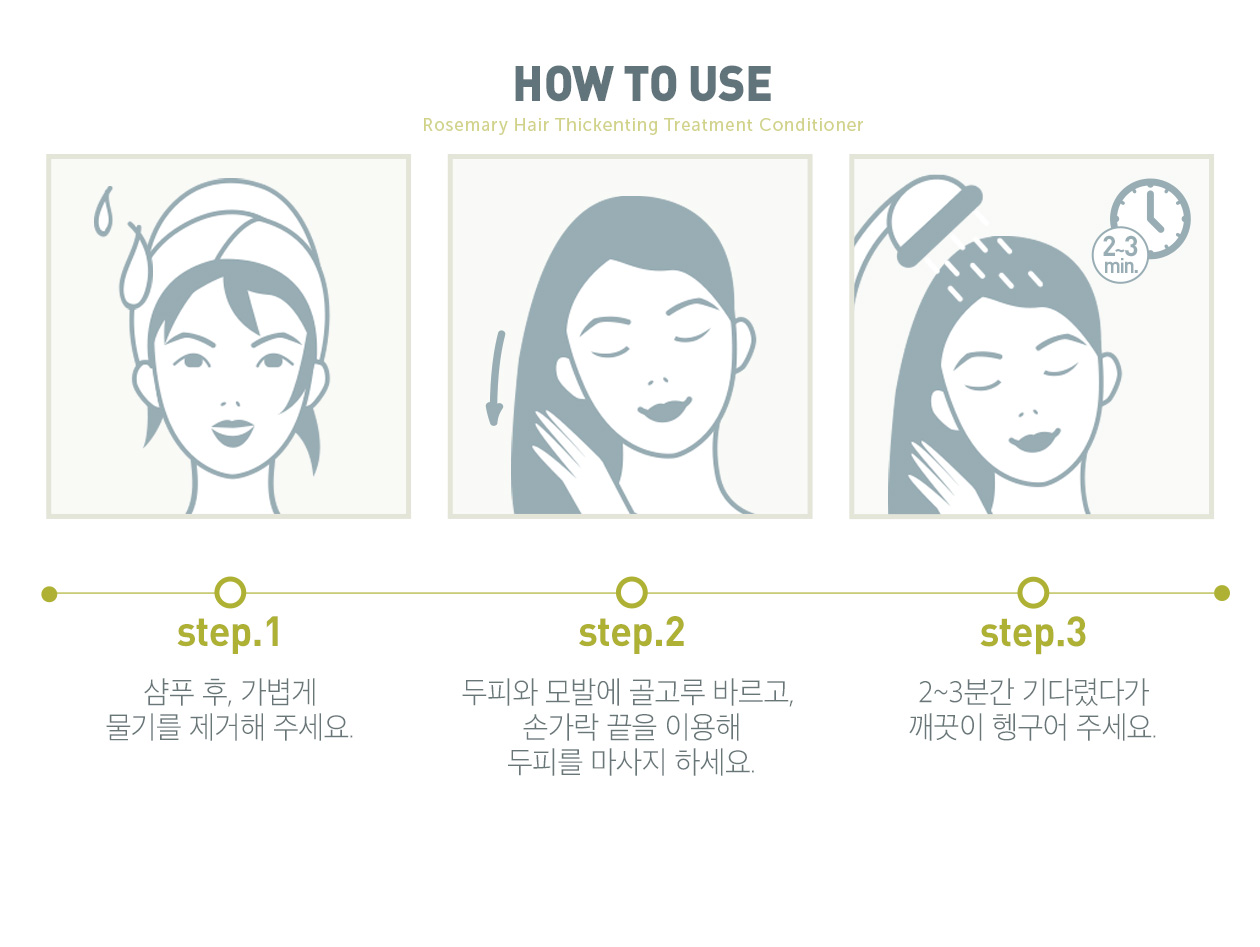 HOW TO USE

Rosemary Hair Thickenting Treatment Conditioner

2~3 min.

step.1

샴푸 후, 가볍게
물기를 제거해 주세요.

step.2

두피와 모발에 골고루 바르고,
손가락 끝을 이용해
두피를 마사지 하세요.

step.3

2~3분간 기다렸다가
깨끗이 헹구어 주세요.