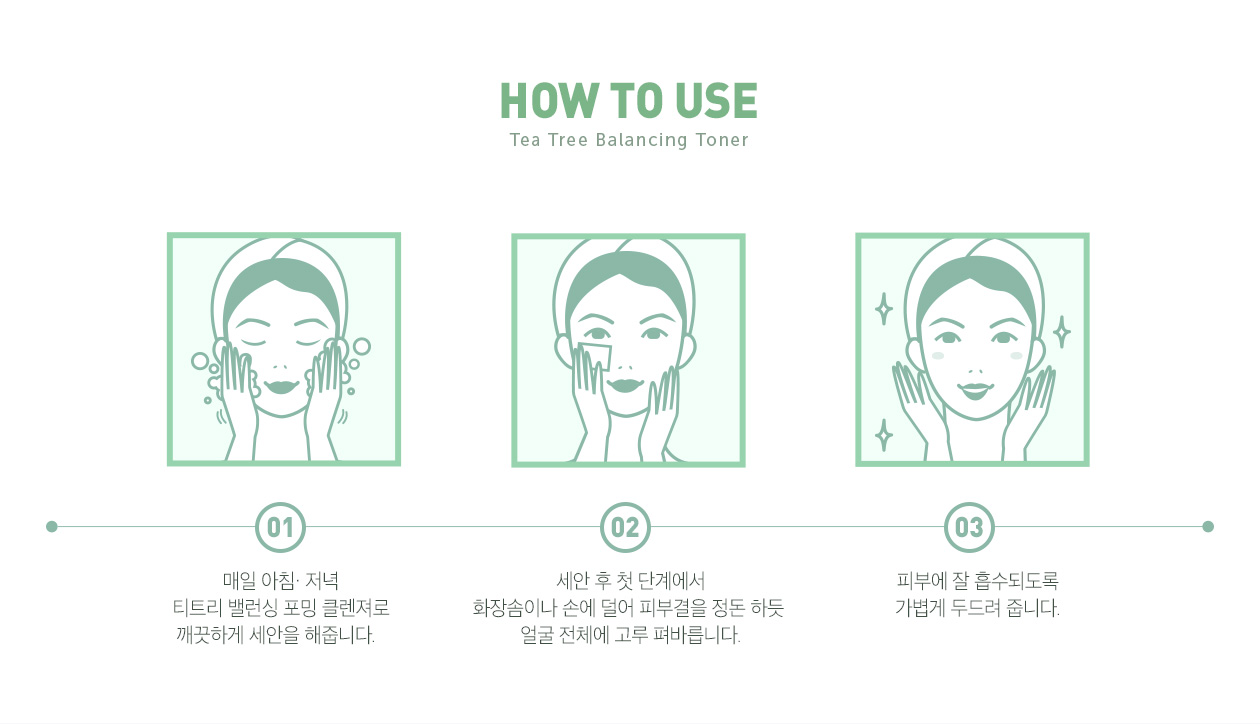 HOW TO USE
Tea Tree Balancing Toner

01

매일 아침· 저녁
티트리 밸런싱 포밍 클렌져로
깨끗하게 세안을 해줍니다.

02

세안 후 첫 단계에서
화장솜이나 손에 덜어 피부결을 정돈 하듯
얼굴 전체에 고루 펴바릅니다.

03

피부에 잘 흡수되도록
가볍게 두드려 줍니다.