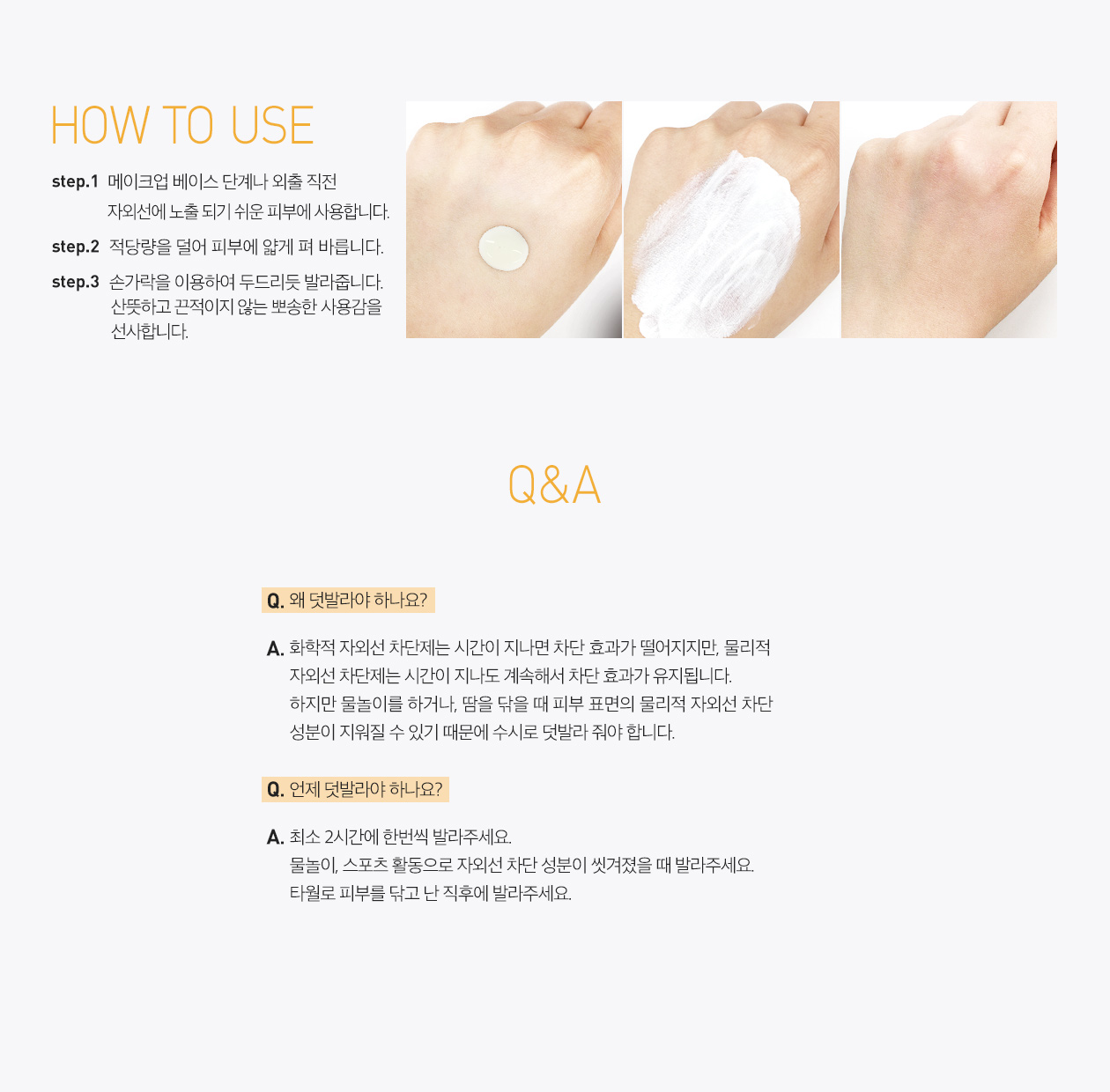 HOW TO USE

step.1 메이크업 베이스 단계나 외출 직전 자외선에 노출 되기 쉬운 피부에 사용합니다.

step.2 적당량을 덜어 피부에 얇게 펴 바릅니다.

step.3 손가락을 이용하여 두드리듯 발라줍니다. 산뜻하고 끈적이지 않는 뽀송한 사용감을 선사합니다.

Q&A

Q. 왜 덧발라야 하나요?

A. 화학적 자외선 차단제는 시간이 지나면 차단 효과가 떨어지지만, 물리적 자외선 차단제는 시간이 지나도 계속해서 차단 효과가 유지됩니다.
하지만 물놀이를 하거나, 땀을 닦을 때 피부 표면의 물리적 자외선 차단 성분이 지워질 수 있기 때문에 수시로 덧발라 줘야 합니다.

Q. 언제 덧발라야 하나요?

A. 최소 2시간에 한번씩 발라주세요.
물놀이, 스포츠 활동으로 자외선 차단 성분이 씻겨졌을 때 발라주세요.
타월로 피부를 닦고 난 직후에 발라주세요.